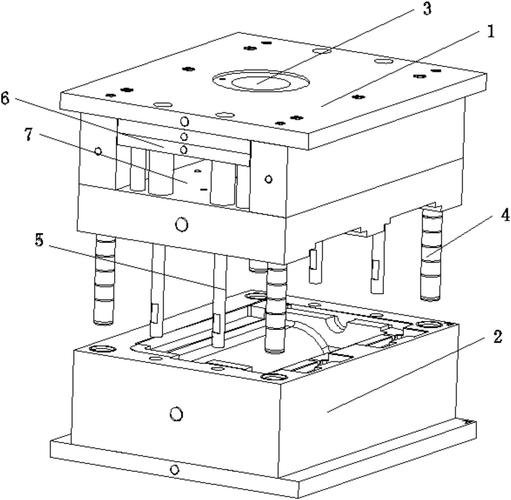 3
1
6
7
4
5
2