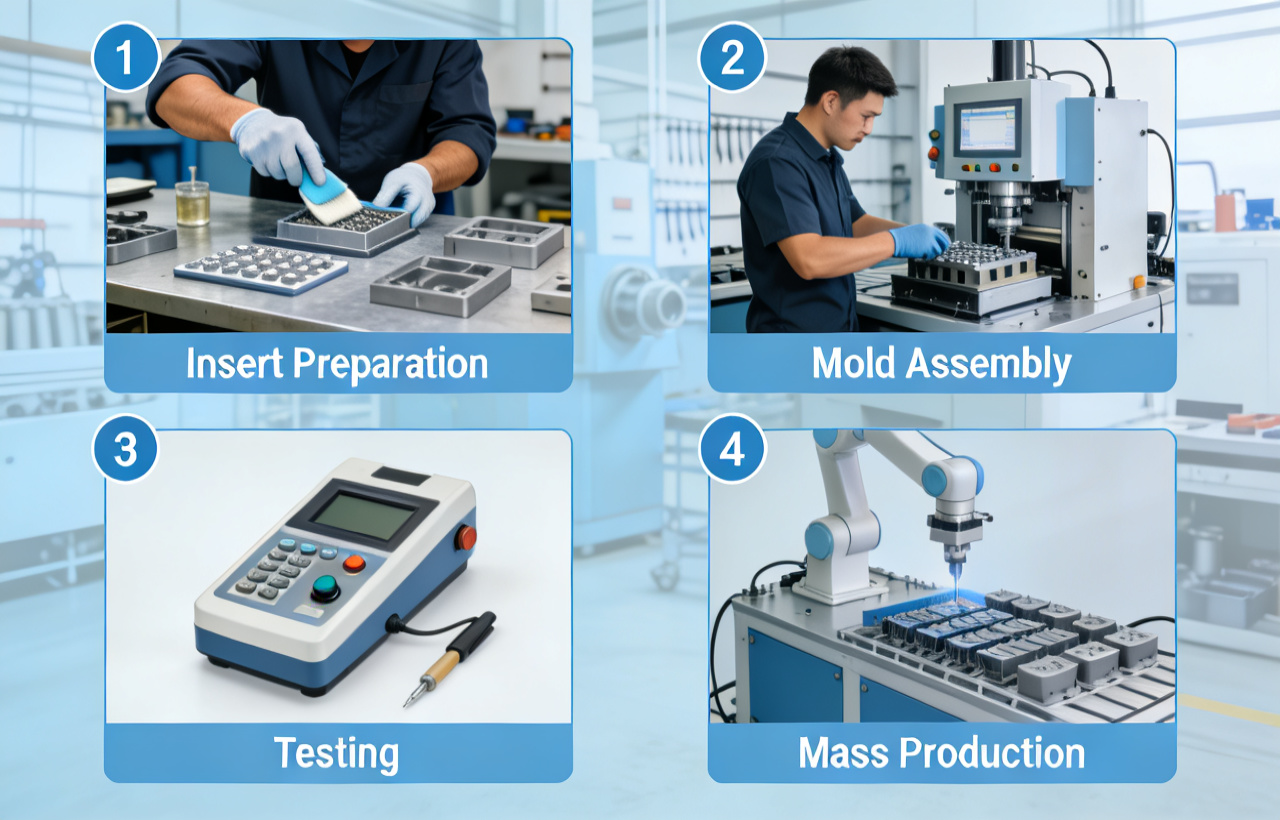 1

Insert Preparation

2

Mold Assembly

3

Testing

4

Mass Production